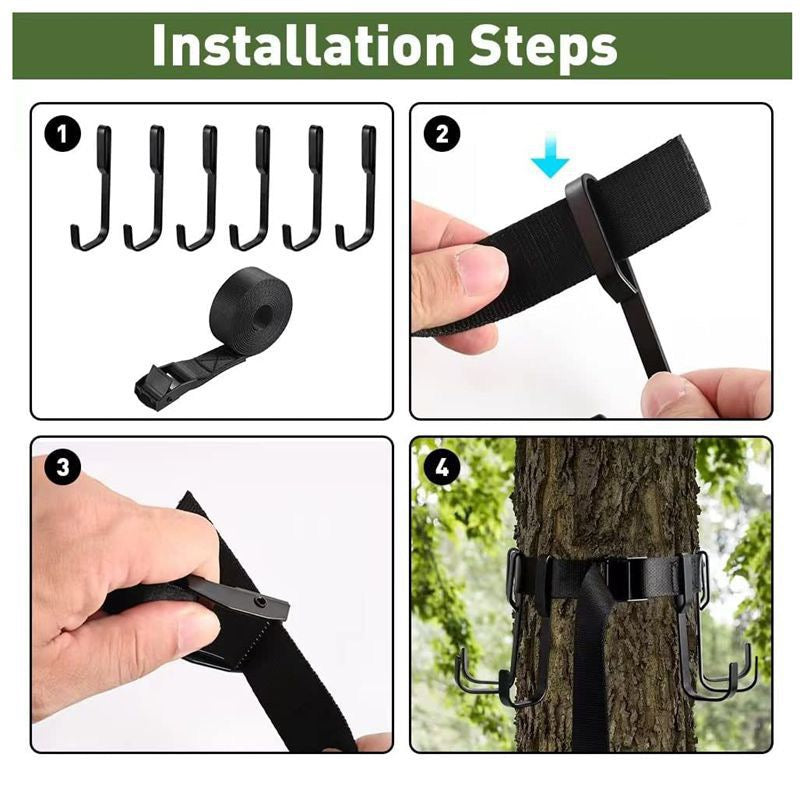 Installation Steps

1

2

3

4